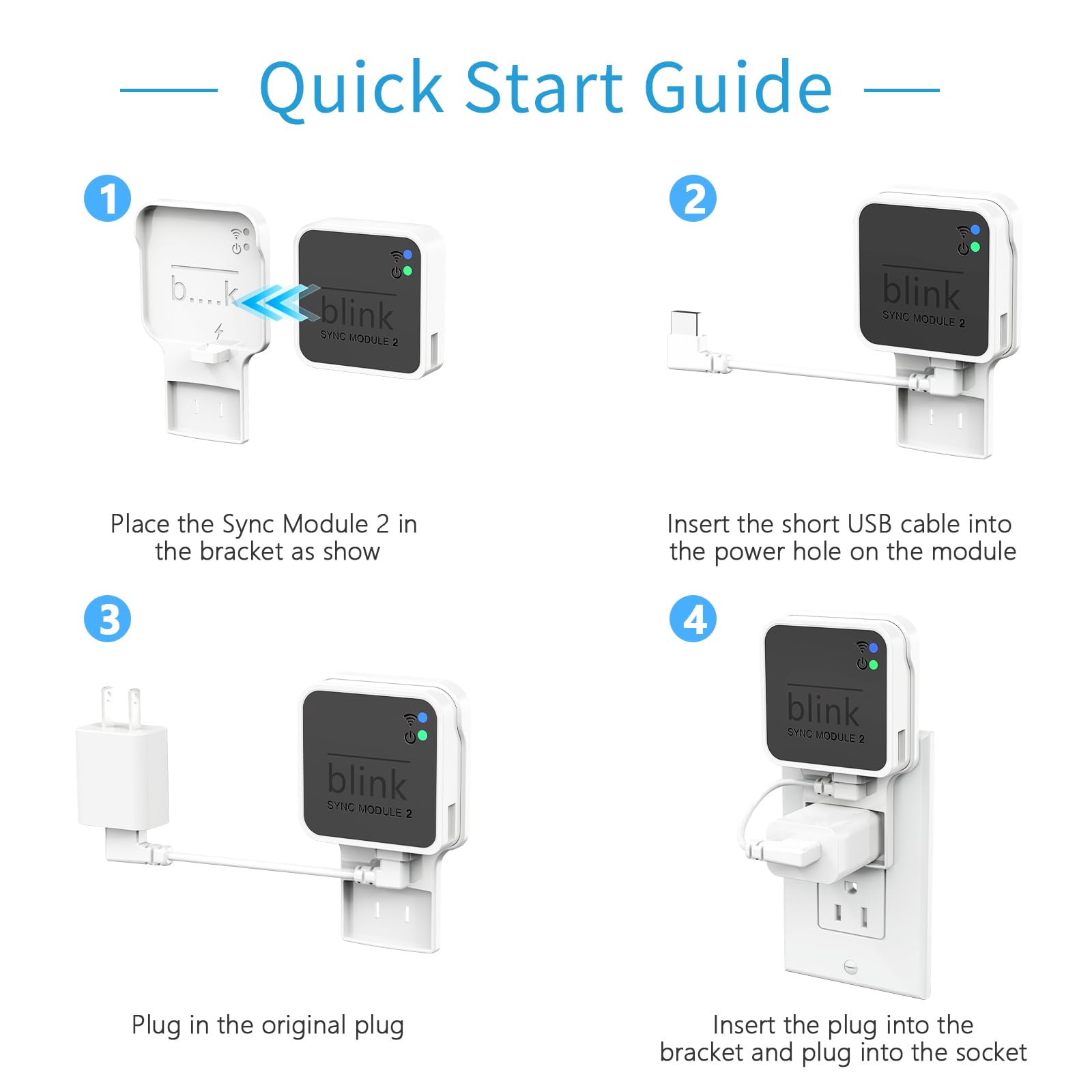 Quick Start Guide

1

b....k

blink
SYNC MODULE 2

Place the Sync Module 2 in the bracket as show

2

blink
SYNC MODULE 2

Insert the short USB cable into the power hole on the module

3

blink
SYNC MODULE 2

Plug in the original plug

4

blink
SYNC MODULE 2

Insert the plug into the bracket and plug into the socket